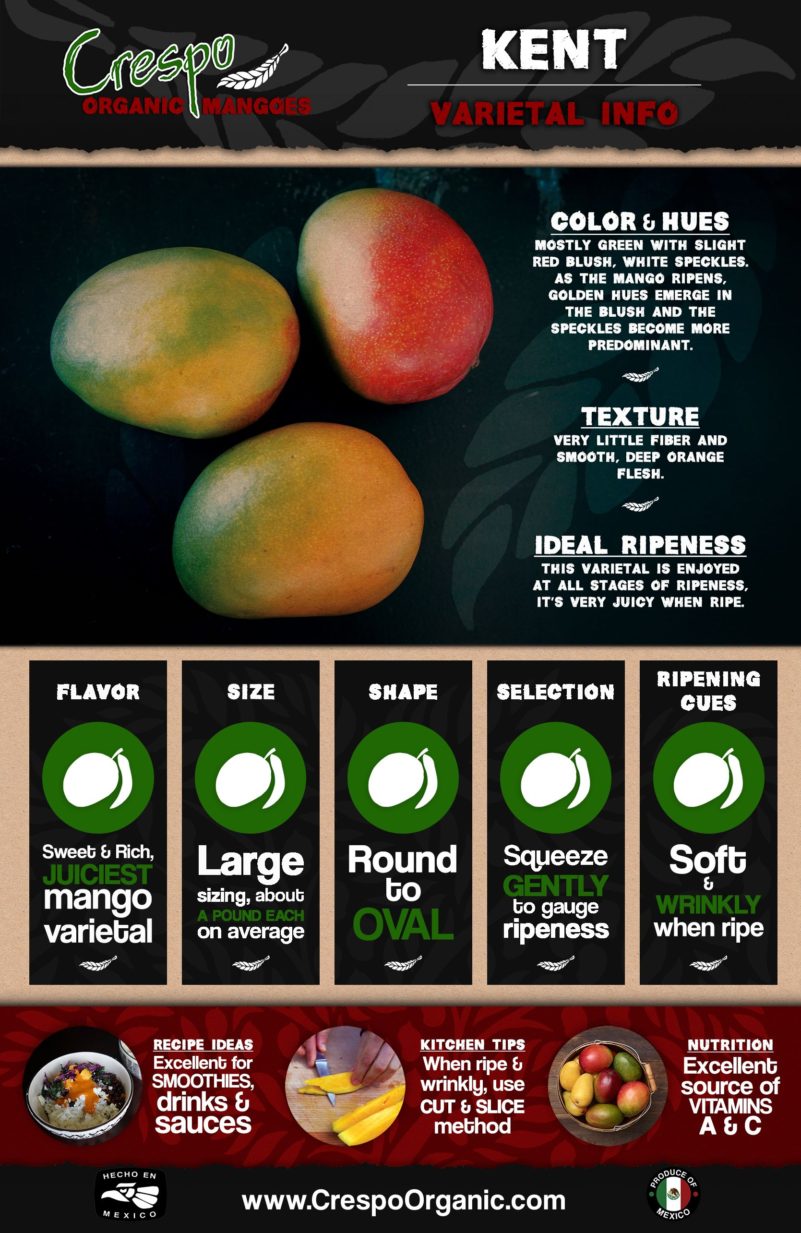 Crespo
ORGANIC MANGOES

KENT
VARIETAL INFO

COLOR & HUES
MOSTLY GREEN WITH SLIGHT RED BLUSH, WHITE SPECKLES. AS THE MANGO RIPENS, GOLDEN HUES EMERGE IN THE BLUSH AND THE SPECKLES BECOME MORE PREDOMINANT.

TEXTURE
VERY LITTLE FIBER AND SMOOTH, DEEP ORANGE FLESH.

IDEAL RIPENESS
THIS VARIETAL IS ENJOYED AT ALL STAGES OF RIPENESS, IT'S VERY JUICY WHEN RIPE.

FLAVOR
Sweet & Rich, JUICIEST mango varietal

SIZE
Large sizing, about A POUND EACH on average

SHAPE
Round to OVAL

SELECTION
Squeeze GENTLY to gauge ripeness

RIPENING CUES
Soft & WRINKLY when ripe

RECIPE IDEAS
Excellent for SMOOTHIES, drinks & sauces

KITCHEN TIPS
When ripe & wrinkly, use CUT & SLICE method

NUTRITION
Excellent source of VITAMINS A & C

HECHO EN MEXICO

www.CrespoOrganic.com

PRODUCE OF MEXICO